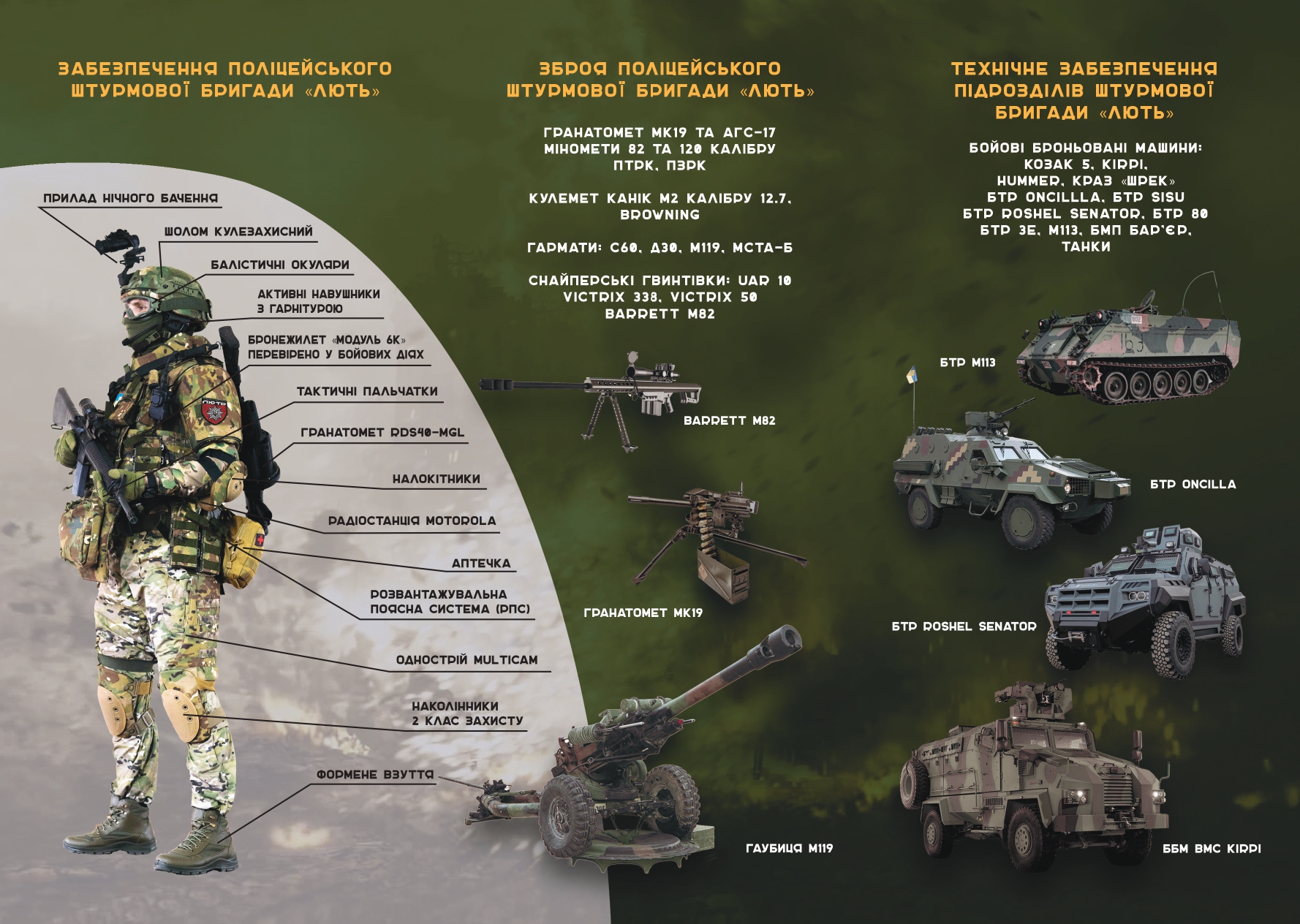 ЗАБЕЗПЕЧЕННЯ ПОЛІЦЕЙСЬКОГО ШТУРМОВОЇ БРИГАДИ «ЛЮТЬ»

ПРИЛАД НІЧНОГО БАЧЕННЯ

ШОЛОМ КУЛЕЗАХИСНИЙ

БАЛІСТИЧНІ ОКУЛЯРИ

АКТИВНІ НАВУШНИКИ З ГАРНІТУРОЮ

БРОНЕЖИЛЕТ «МОДУЛЬ 6К» ПЕРЕВІРЕНО У БОЙОВИХ ДІЯХ

ТАКТИЧНІ ПАЛЬЧАТКИ

ГРАНАТОМЕТ RDS40-MGL

НАЛОКІТНИКИ

РАДІОСТАНЦІЯ MOTOROLA

АПТЕЧКА

РОЗВАНТАЖУВАЛЬНА ПОЯСНА СИСТЕМА (РПС)

ОДНОСТРІЙ MULTICAM

НАКОЛІННИКИ 2 КЛАС ЗАХИСТУ

ФОРМЕНЕ ВЗУТТЯ

ЛЮТЬ

ЗБРОЯ ПОЛІЦЕЙСЬКОГО ШТУРМОВОЇ БРИГАДИ «ЛЮТЬ»

ГРАНАТОМЕТ МК19 ТА АГС-17
МІНОМЕТИ 82 ТА 120 КАЛІБРУ
ПТРК, ПЗРК

КУЛЕМЕТ КАНІК М2 КАЛІБРУ 12.7, BROWNING

ГАРМАТИ: С60, Д30, М119, МСТА-Б

СНАЙПЕРСЬКІ ГВИНТІВКИ: UAR 10 VICTRIX 338, VICTRIX 50 BARRETT M82

BARRETT M82

ГРАНАТОМЕТ МК19

ГАУБИЦЯ М119

ТЕХНІЧНЕ ЗАБЕЗПЕЧЕННЯ ПІДРОЗДІЛІВ ШТУРМОВОЇ БРИГАДИ «ЛЮТЬ»

БОЙОВІ БРОНЬОВАНІ МАШИНИ:
КОЗАК 5, KIRPI,
HUMMER, КРАЗ «ШРЕК»
БТР ONCILLLA, БТР SISU
БТР ROSHEL SENATOR, БТР 80
БТР 3Е, М113, БМП БАР'ЄР,
ТАНКИ

БТР М113

БТР ONCILLA

БТР ROSHEL SENATOR

ББМ BMC KIRPI