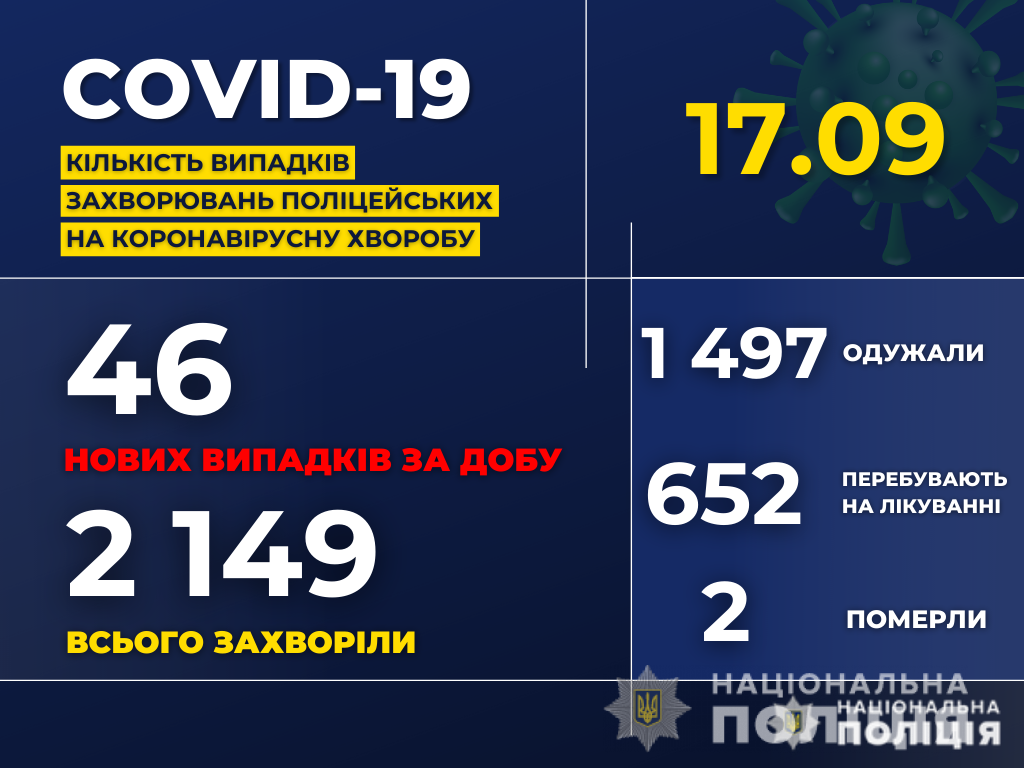 COVID-19
КІЛЬКІСТЬ ВИПАДКІВ
ЗАХВОРЮВАНЬ ПОЛІЦЕЙСЬКИХ
НА КОРОНАВІРУСНУ ХВОРОБУ

17.09

46
НОВИХ ВИПАДКІВ ЗА ДОБУ

2 149
ВСЬОГО ЗАХВОРІЛИ

1 497 ОДУЖАЛИ

652 ПЕРЕБУВАЮТЬ НА ЛІКУВАННІ

2 ПОМЕРЛИ

НАЦІОНАЛЬНА ПОЛІЦІЯ

НАЦІОНАЛЬНА ПОЛІЦІЯ